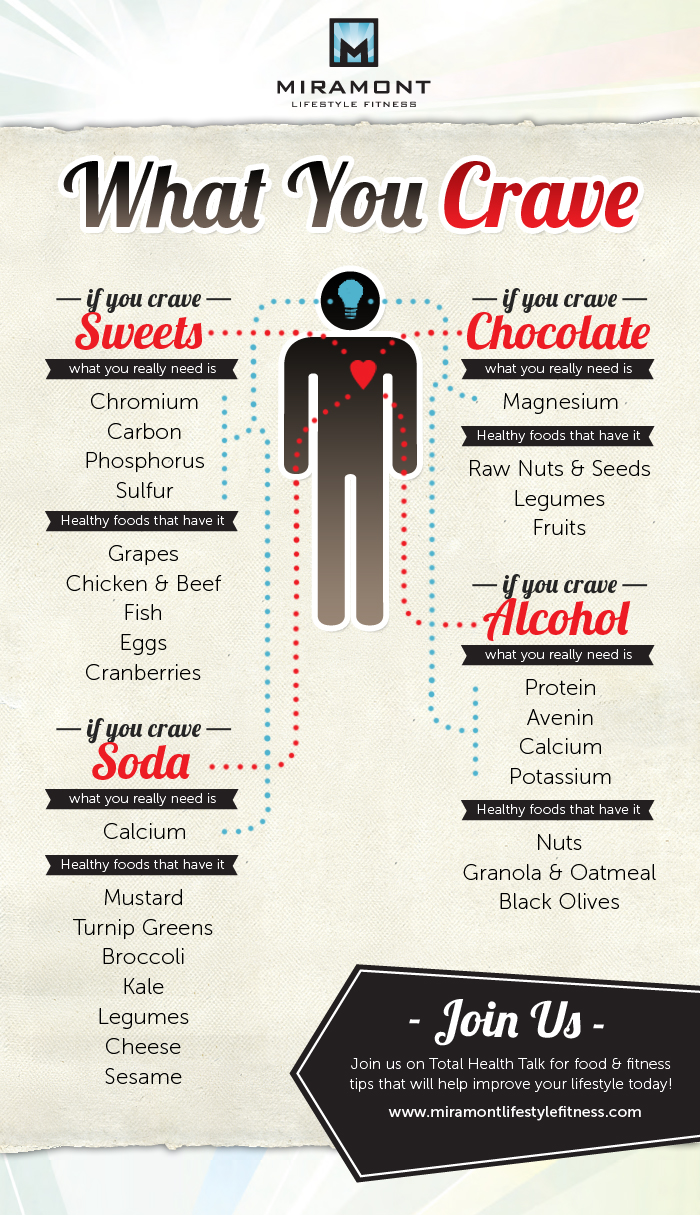 MIRAMONT
LIFESTYLE FITNESS

What You Crave

— if you crave —
Sweets
what you really need is
Chromium
Carbon
Phosphorus
Sulfur
Healthy foods that have it
Grapes
Chicken & Beef
Fish
Eggs
Cranberries

— if you crave —
Soda
what you really need is
Calcium
Healthy foods that have it
Mustard
Turnip Greens
Broccoli
Kale
Legumes
Cheese
Sesame

— if you crave —
Chocolate
what you really need is
Magnesium
Healthy foods that have it
Raw Nuts & Seeds
Legumes
Fruits

— if you crave —
Alcohol
what you really need is
Protein
Avenin
Calcium
Potassium
Healthy foods that have it
Nuts
Granola & Oatmeal
Black Olives

- Join Us -
Join us on Total Health Talk for food & fitness tips that will help improve your lifestyle today!
www.miramontlifestylefitness.com