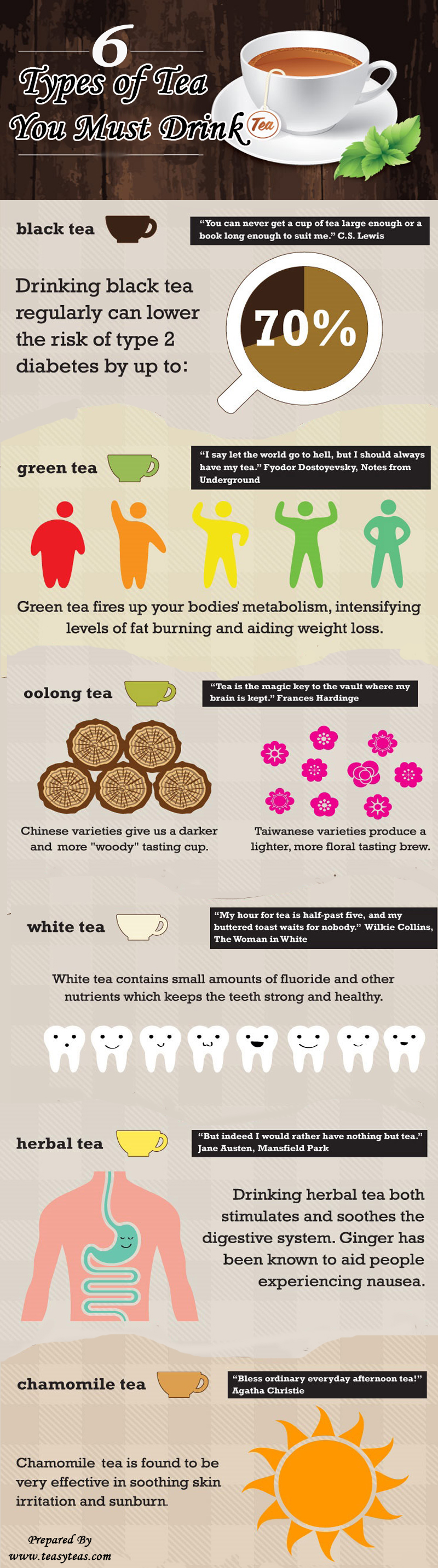 6
Types of Tea
You Must Drink

Tea

black tea

"You can never get a cup of tea large enough or a book long enough to suit me." C.S. Lewis

Drinking black tea regularly can lower the risk of type 2 diabetes by up to:

70%

green tea

"I say let the world go to hell, but I should always have my tea." Fyodor Dostoyevsky, Notes from Underground

Green tea fires up your bodies' metabolism, intensifying levels of fat burning and aiding weight loss.

oolong tea

"Tea is the magic key to the vault where my brain is kept." Frances Hardinge

Chinese varieties give us a darker and more "woody" tasting cup.

Taiwanese varieties produce a lighter, more floral tasting brew.

white tea

"My hour for tea is half-past five, and my buttered toast waits for nobody." Wilkie Collins, The Woman in White

White tea contains small amounts of fluoride and other nutrients which keeps the teeth strong and healthy.

herbal tea

"But indeed I would rather have nothing but tea." Jane Austen, Mansfield Park

Drinking herbal tea both stimulates and soothes the digestive system. Ginger has been known to aid people experiencing nausea.

chamomile tea

"Bless ordinary everyday afternoon tea!" Agatha Christie

Chamomile tea is found to be very effective in soothing skin irritation and sunburn.

Prepared By
www.teasyteas.com